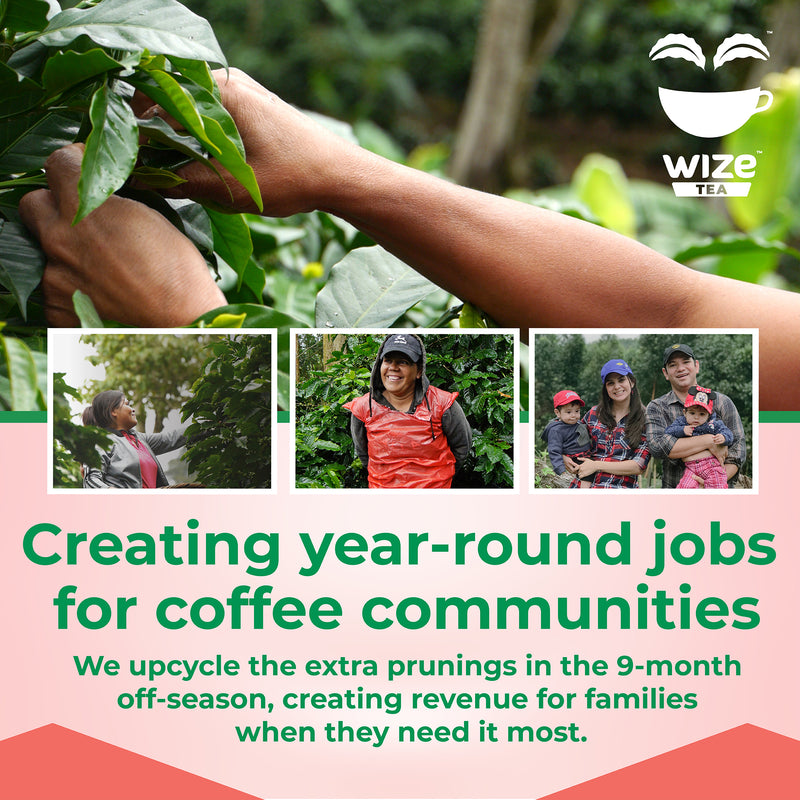 WIZE TEA

Creating year-round jobs for coffee communities

We upcycle the extra prunings in the 9-month off-season, creating revenue for families when they need it most.